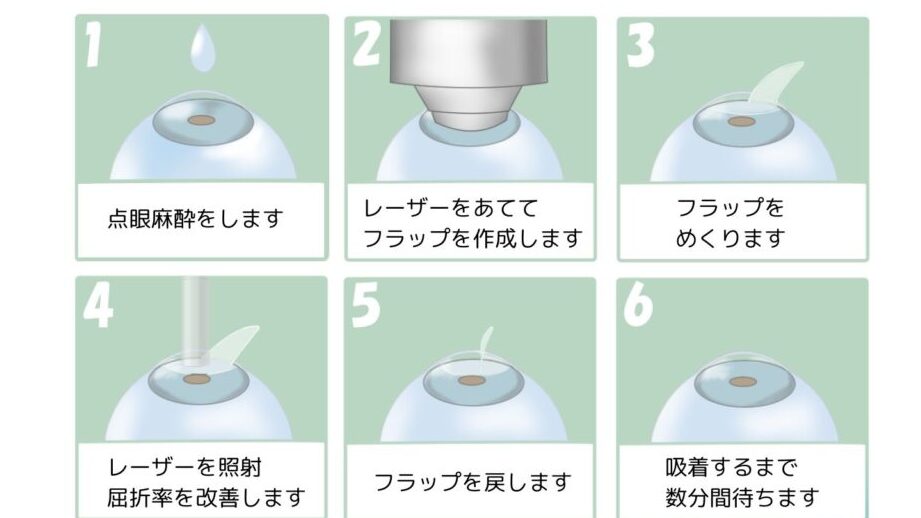 1
点眼麻酔をします

2
レーザーをあてて
フラップを作成します

3
フラップを
めくります

4
レーザーを照射
屈折率を改善します

5
フラップを戻します

6
吸着するまで
数分間待ちます